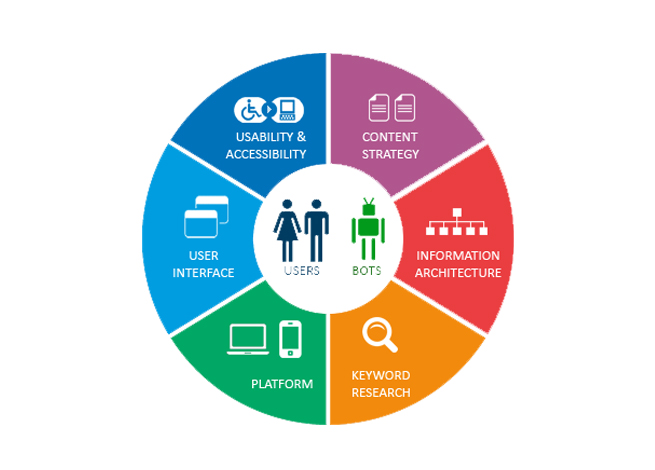 USABILITY & ACCESSIBILITY

CONTENT STRATEGY

USER INTERFACE

USERS

BOTS

INFORMATION ARCHITECTURE

PLATFORM

KEYWORD RESEARCH